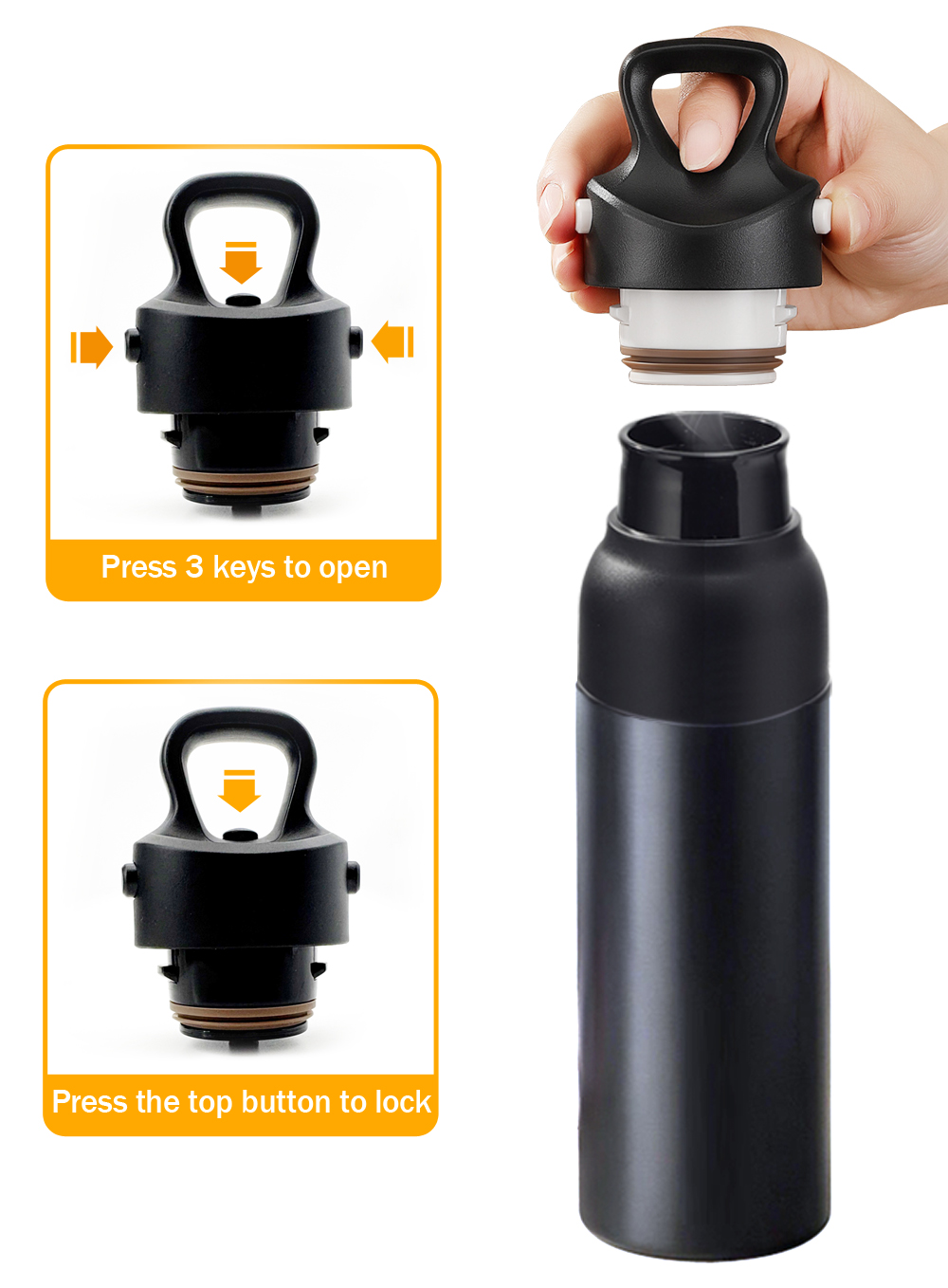 Press 3 keys to open

Press the top button to lock